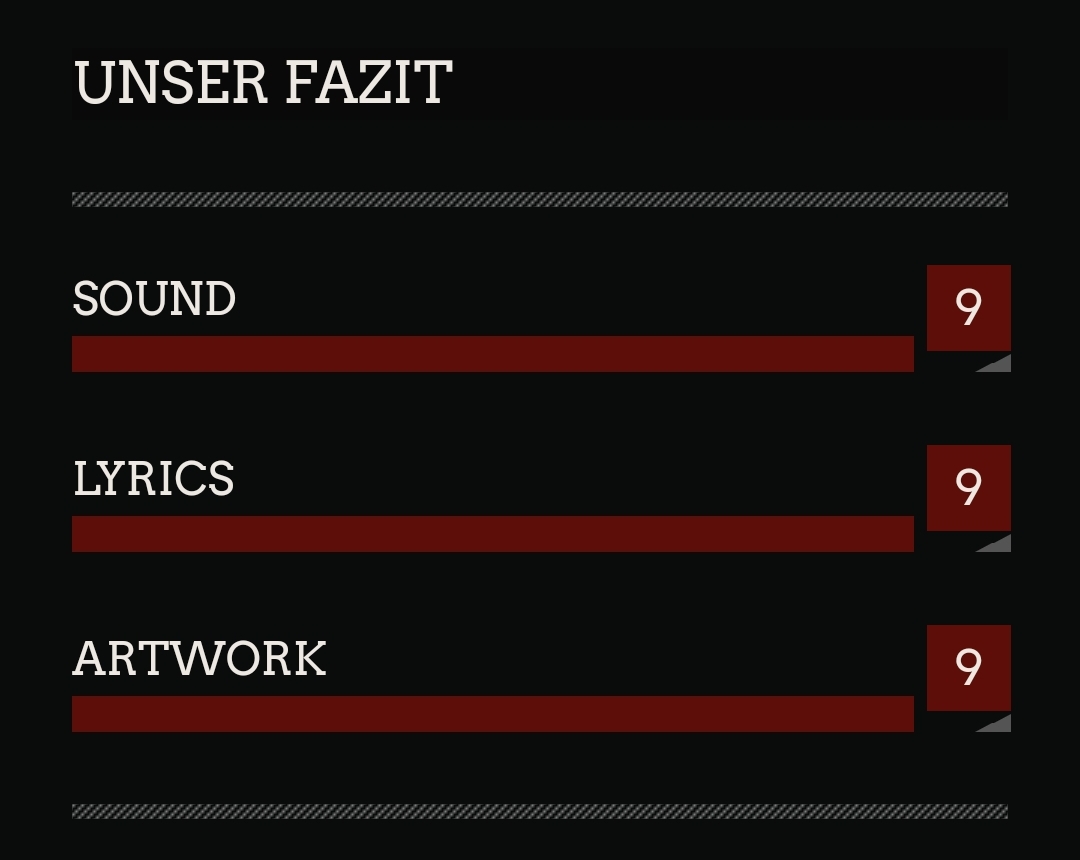 UNSER FAZIT

SOUND
9

LYRICS
9

ARTWORK
9